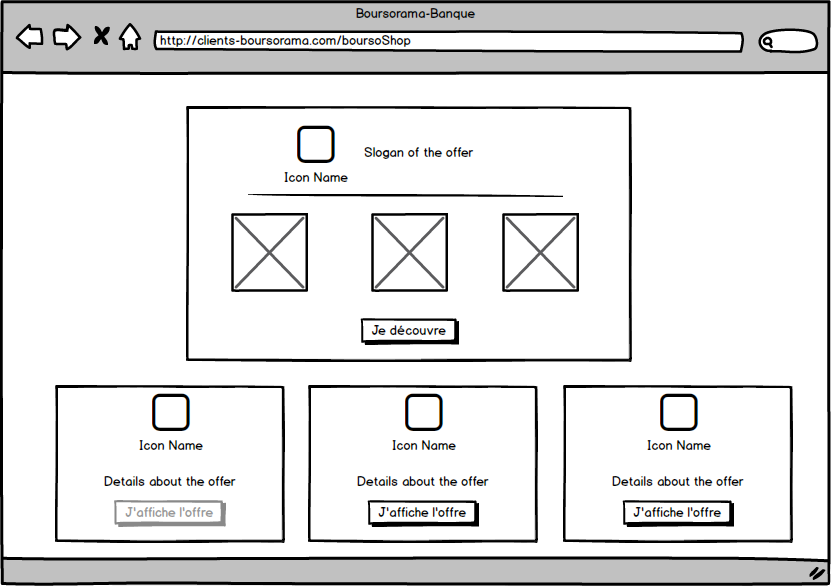 Boursorama-Banque

http://clients-boursorama.com/boursoShop

Icon Name

Slogan of the offer

Je découvre

Icon Name

Details about the offer

J'affiche l'offre

Icon Name

Details about the offer

J'affiche l'offre

Icon Name

Details about the offer

J'affiche l'offre